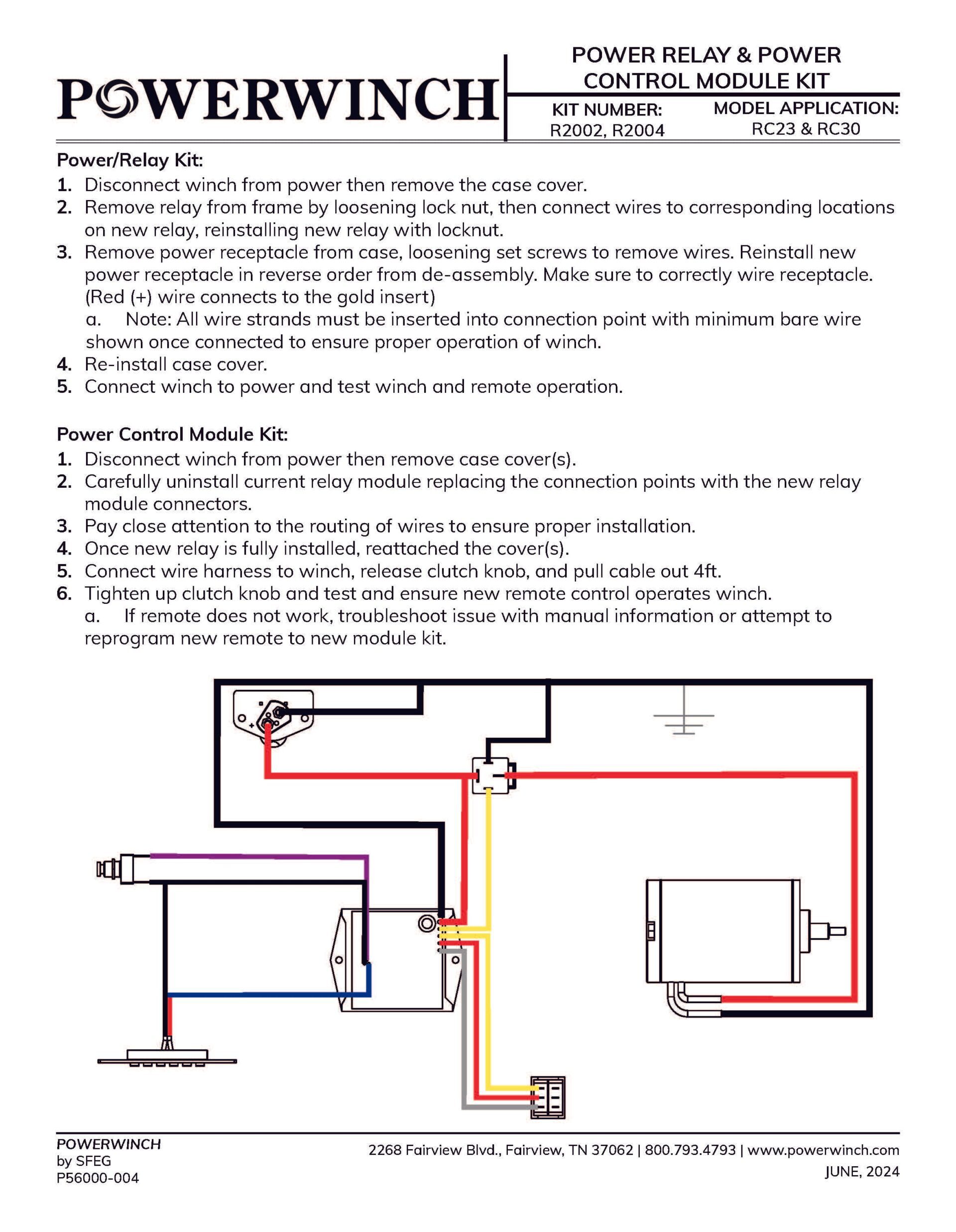 POWERWINCH

POWER RELAY & POWER CONTROL MODULE KIT

KIT NUMBER: R2002, R2004

MODEL APPLICATION: RC23 & RC30

Power/Relay Kit:
1. Disconnect winch from power then remove the case cover.
2. Remove relay from frame by loosening lock nut, then connect wires to corresponding locations on new relay, reinstalling new relay with locknut.
3. Remove power receptacle from case, loosening set screws to remove wires. Reinstall new power receptacle in reverse order from de-assembly. Make sure to correctly wire receptacle. (Red (+) wire connects to the gold insert)
a. Note: All wire strands must be inserted into connection point with minimum bare wire shown once connected to ensure proper operation of winch.
4. Re-install case cover.
5. Connect winch to power and test winch and remote operation.

Power Control Module Kit:
1. Disconnect winch from power then remove case cover(s).
2. Carefully uninstall current relay module replacing the connection points with the new relay module connectors.
3. Pay close attention to the routing of wires to ensure proper installation.
4. Once new relay is fully installed, reattached the cover(s).
5. Connect wire harness to winch, release clutch knob, and pull cable out 4ft.
6. Tighten up clutch knob and test and ensure new remote control operates winch.
a. If remote does not work, troubleshoot issue with manual information or attempt to reprogram new remote to new module kit.

POWERWINCH
by SFEG
P56000-004

2268 Fairview Blvd., Fairview, TN 37062 | 800.793.4793 | www.powerwinch.com
JUNE, 2024